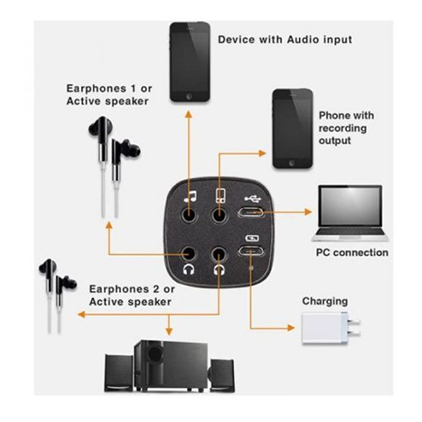 Device with Audio input

Earphones 1 or Active speaker

Phone with recording output

PC connection

Earphones 2 or Active speaker

Charging